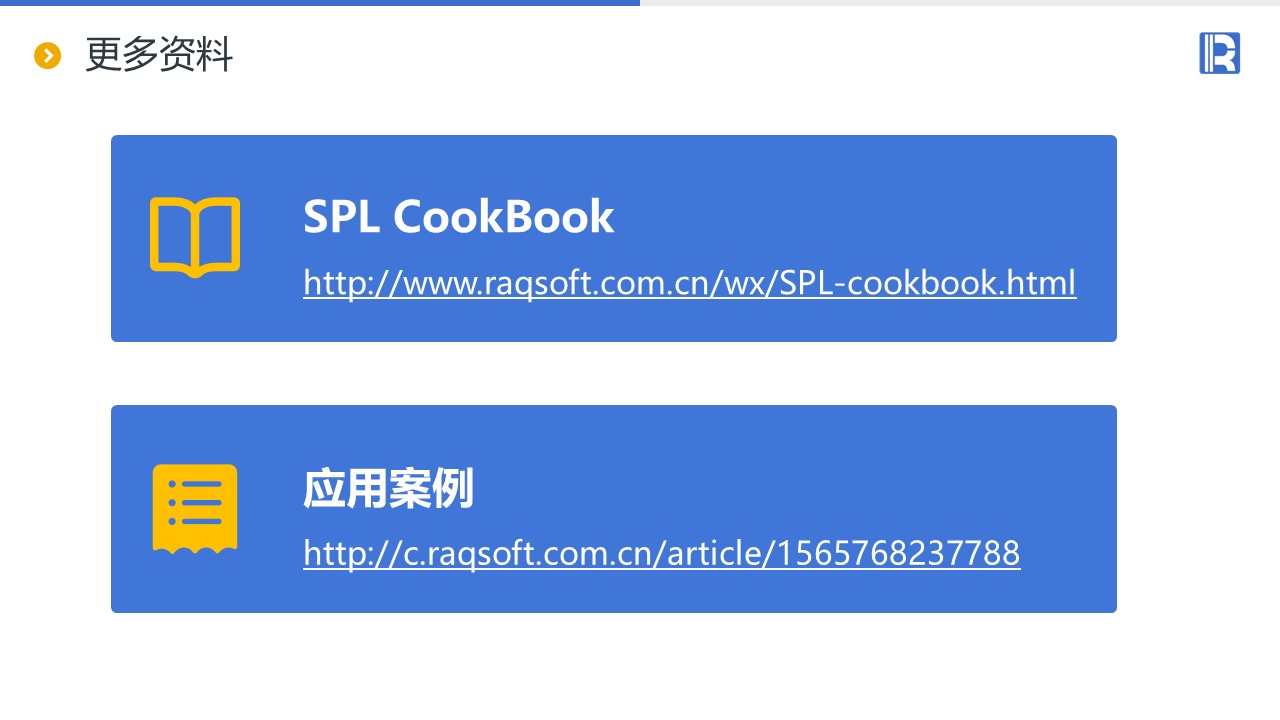 更多资料

SPL CookBook

http://www.raqsoft.com.cn/wx/SPL-cookbook.html

应用案例

http://c.raqsoft.com.cn/article/1565768237788